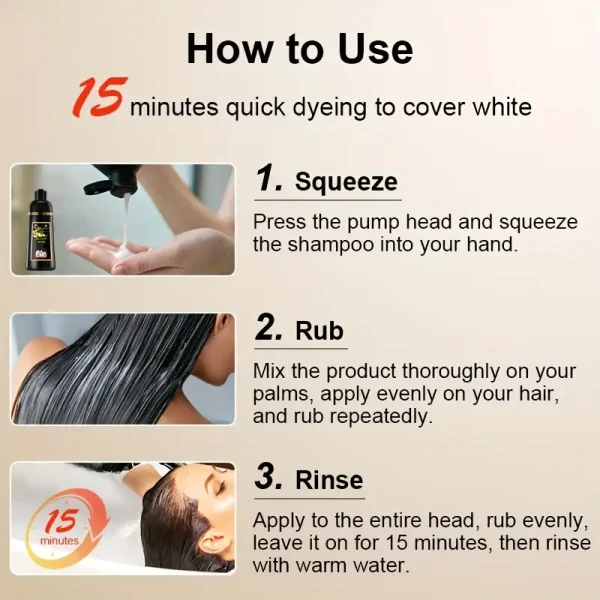 How to Use

15 minutes quick dyeing to cover white

1. Squeeze

Press the pump head and squeeze the shampoo into your hand.

2. Rub

Mix the product thoroughly on your palms, apply evenly on your hair, and rub repeatedly.

15 minutes

3. Rinse

Apply to the entire head, rub evenly, leave it on for 15 minutes, then rinse with warm water.