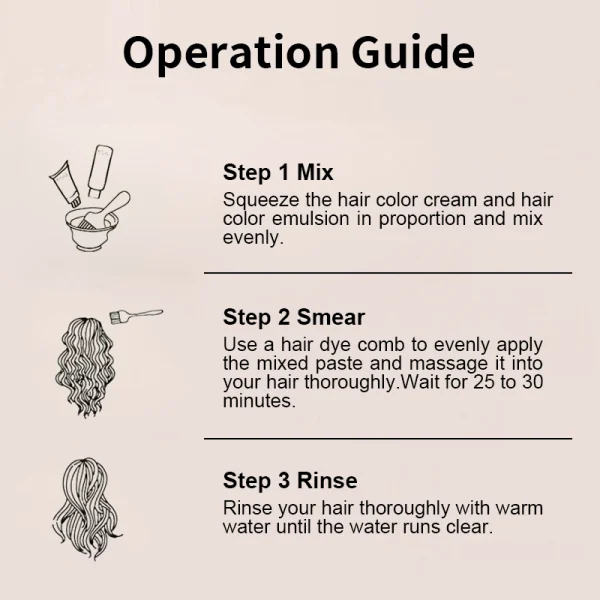 Operation Guide

Step 1 Mix
Squeeze the hair color cream and hair color emulsion in proportion and mix evenly.

Step 2 Smear
Use a hair dye comb to evenly apply the mixed paste and massage it into your hair thoroughly.Wait for 25 to 30 minutes.

Step 3 Rinse
Rinse your hair thoroughly with warm water until the water runs clear.